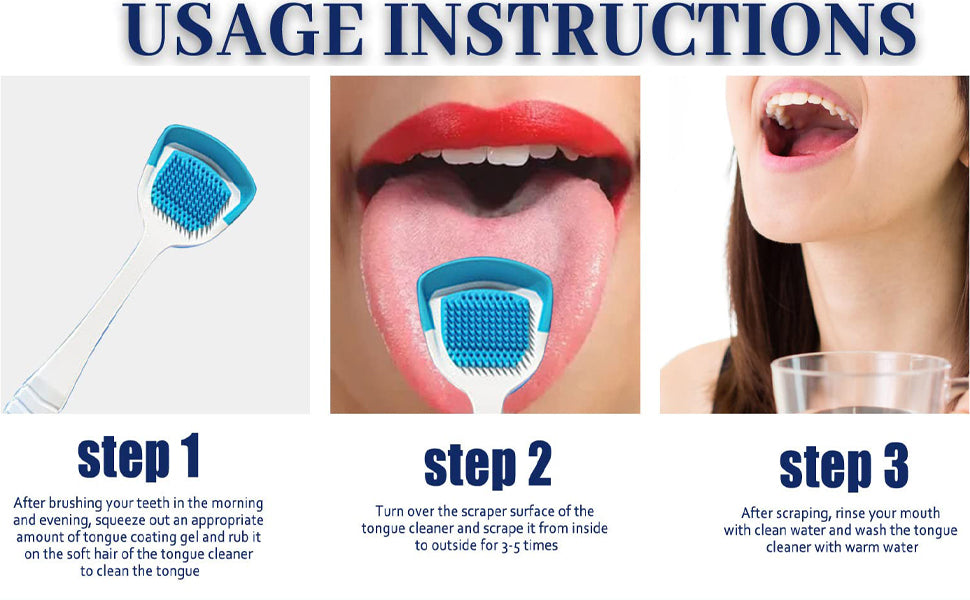 USAGE INSTRUCTIONS

step 1

After brushing your teeth in the morning and evening, squeeze out an appropriate amount of tongue coating gel and rub it on the soft hair of the tongue cleaner to clean the tongue

step 2

Turn over the scraper surface of the tongue cleaner and scrape it from inside to outside for 3-5 times

step 3

After scraping, rinse your mouth with clean water and wash the tongue cleaner with warm water