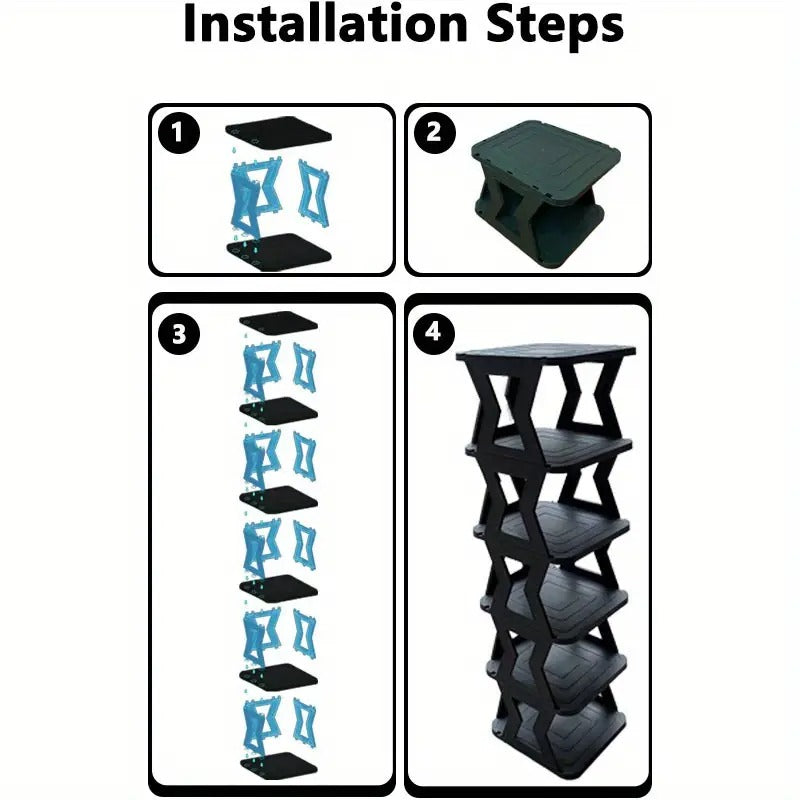 Installation Steps

1

2

3

4